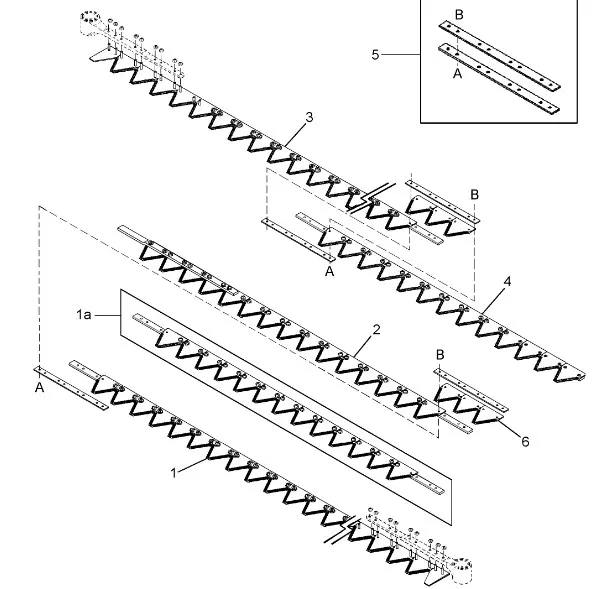 B
5
A
3
B
A
4
1a
2
B
A
6
1